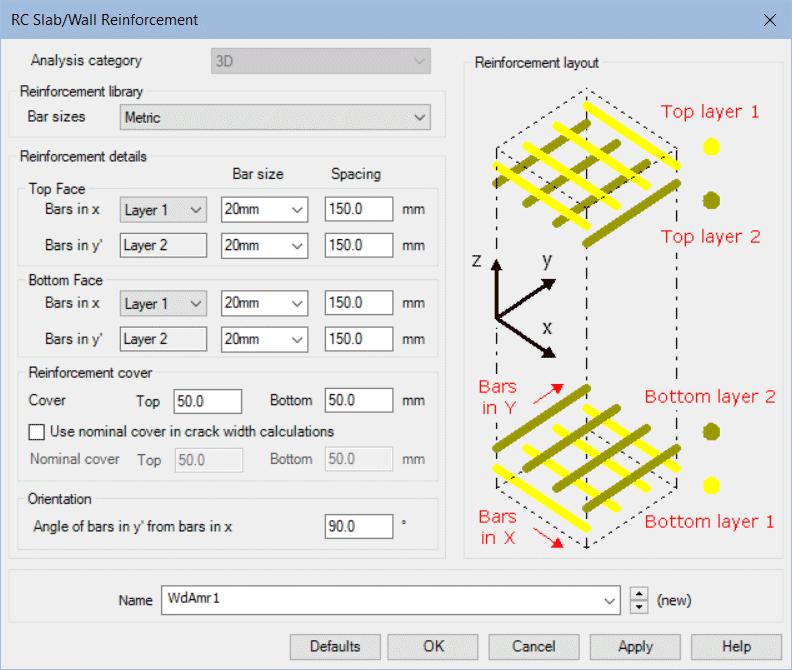 RC Slab/Wall Reinforcement

Analysis category 3D

Reinforcement library
Bar sizes Metric

Reinforcement details
Bar size Spacing
Top Face
Bars in x Layer 1 20mm 150.0 mm
Bars in y' Layer 2 20mm 150.0 mm
Bottom Face
Bars in x Layer 1 20mm 150.0 mm
Bars in y' Layer 2 20mm 150.0 mm

Reinforcement cover
Cover Top 50.0 Bottom 50.0 mm
Use nominal cover in crack width calculations
Nominal cover Top 50.0 Bottom 50.0 mm

Orientation
Angle of bars in y' from bars in x 90.0 °

Reinforcement layout
Top layer 1
Top layer 2
z y x
Bars in Y
Bottom layer 2
Bars in X
Bottom layer 1

Name WdAmr1 (new)

Defaults OK Cancel Apply Help